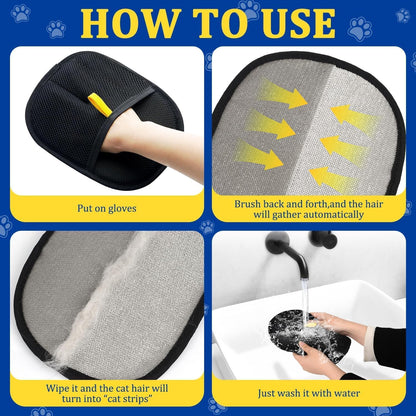 HOW TO USE

Put on gloves

Brush back and forth,and the hair will gather automatically

Wipe it and the cat hair will turn into "cat strips"

Just wash it with water