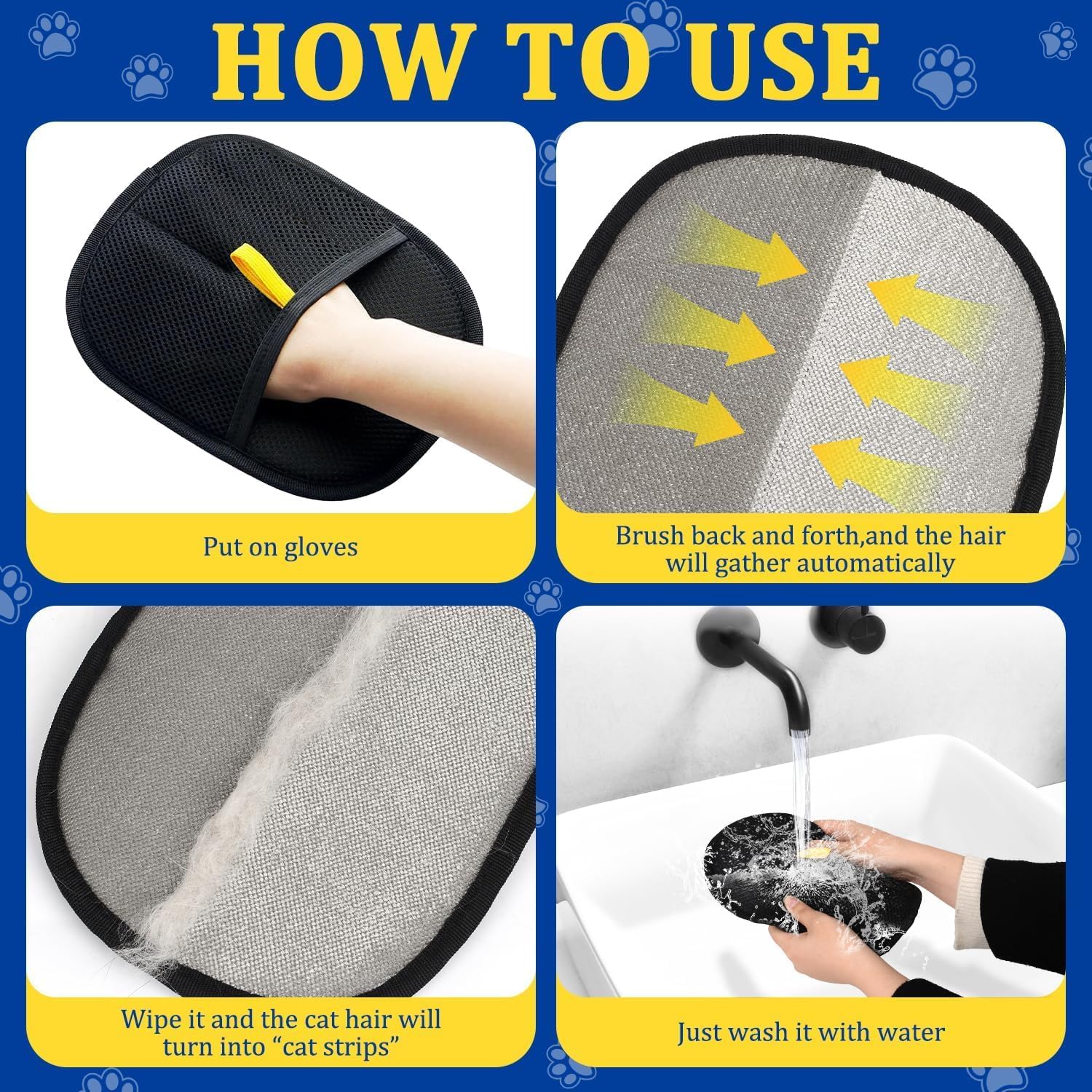 HOW TO USE

Put on gloves

Brush back and forth,and the hair will gather automatically

Wipe it and the cat hair will turn into “cat strips”

Just wash it with water