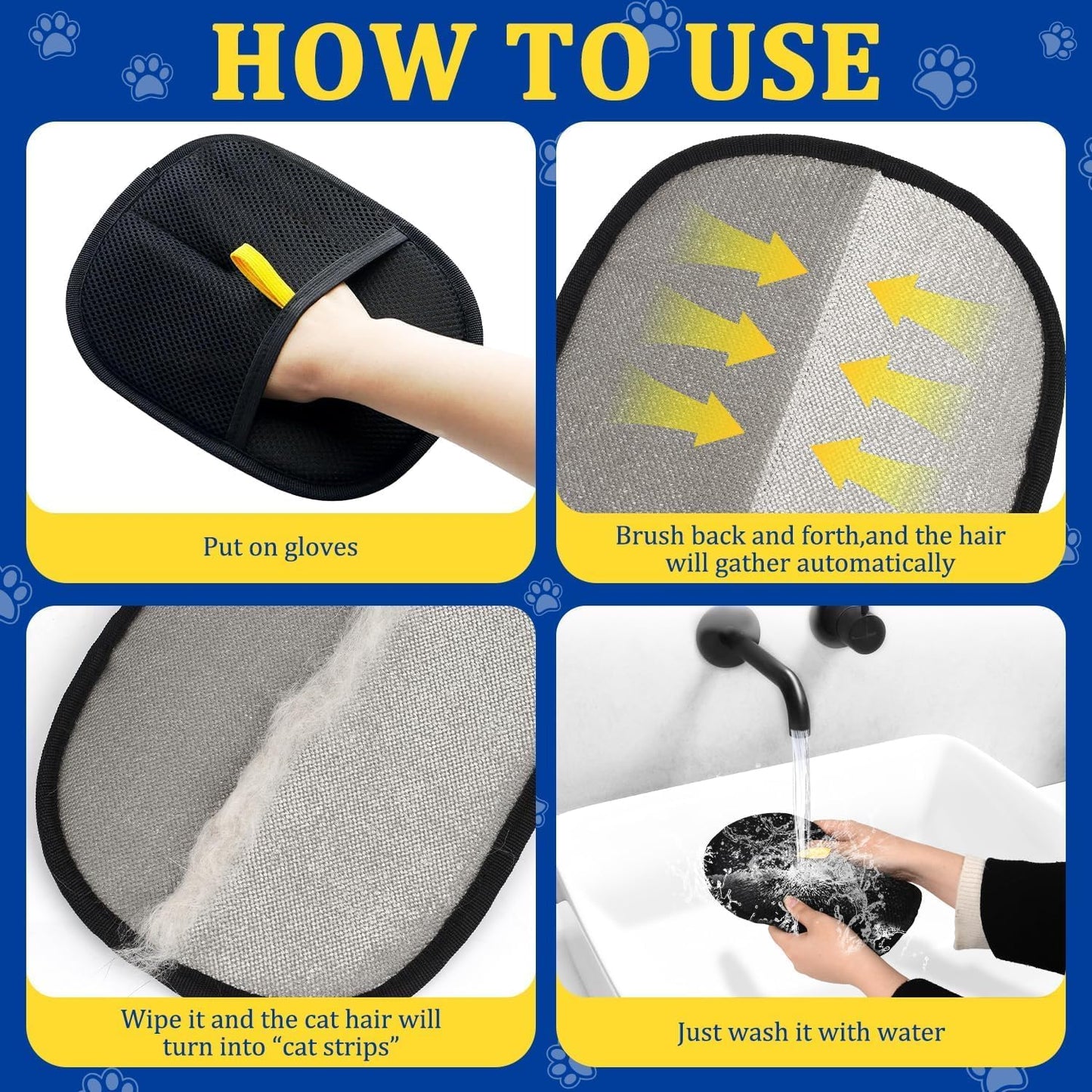 HOW TO USE

Put on gloves

Brush back and forth,and the hair will gather automatically

Wipe it and the cat hair will turn into “cat strips”

Just wash it with water