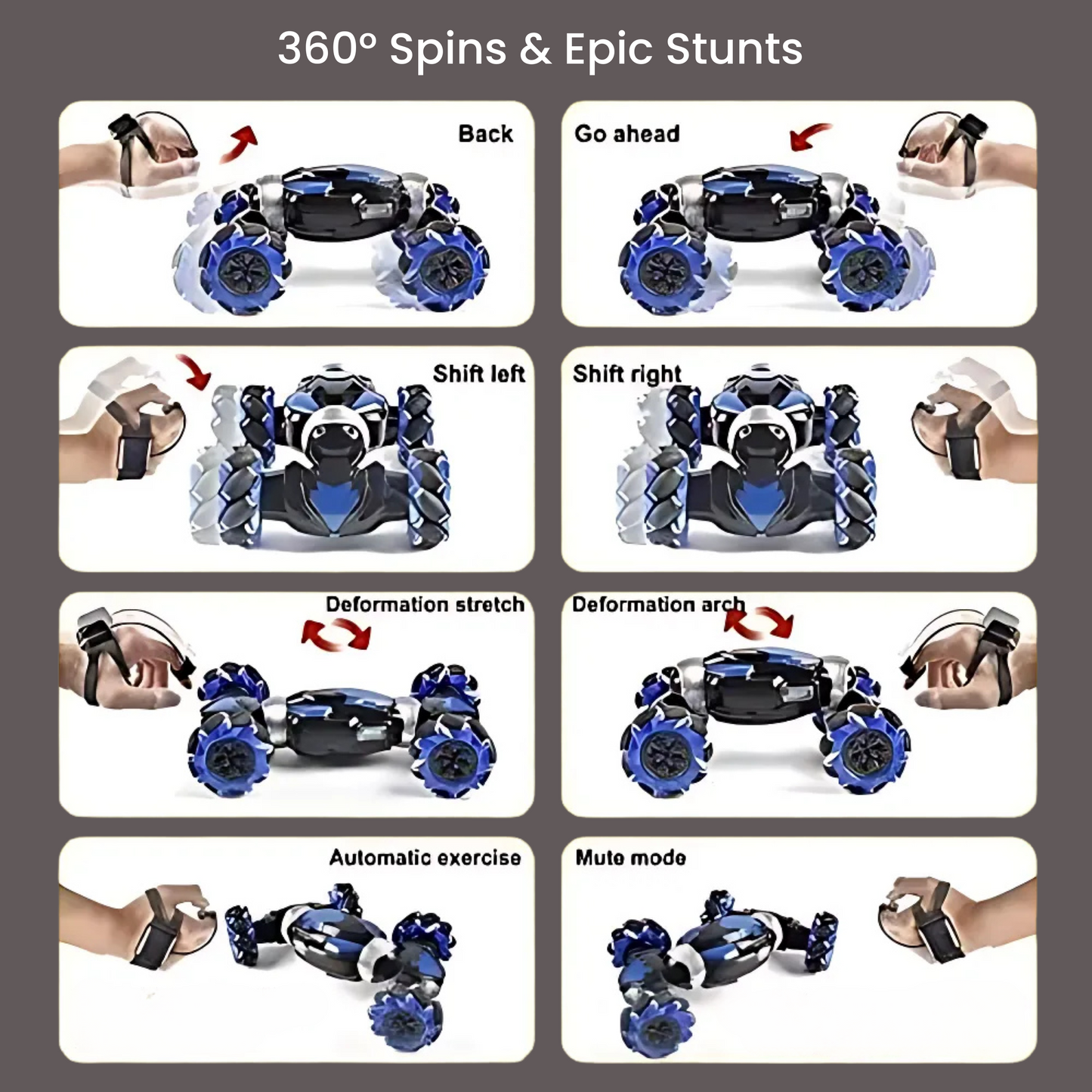 360° Spins & Epic Stunts

Back

Go ahead

Shift left

Shift right

Deformation stretch

Deformation arch

Automatic exercise

Mute mode