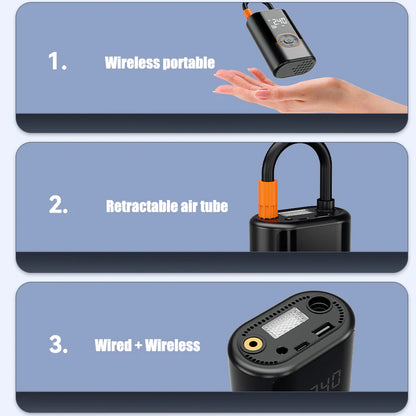 1. Wireless portable

240

2. Retractable air tube

3. Wired + Wireless

240